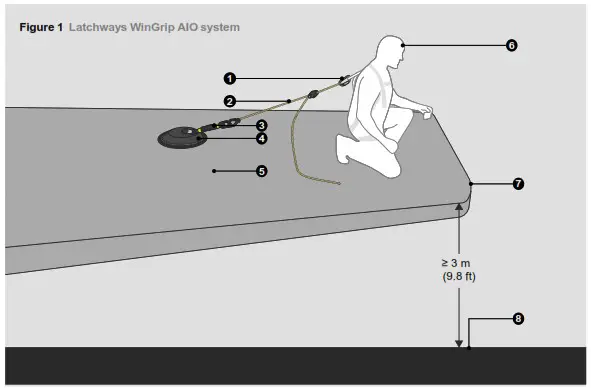 Figure 1 Latchways WinGrip AIO system

6

1

2

3

4

5

7

≥ 3 m
(9.8 ft)

8