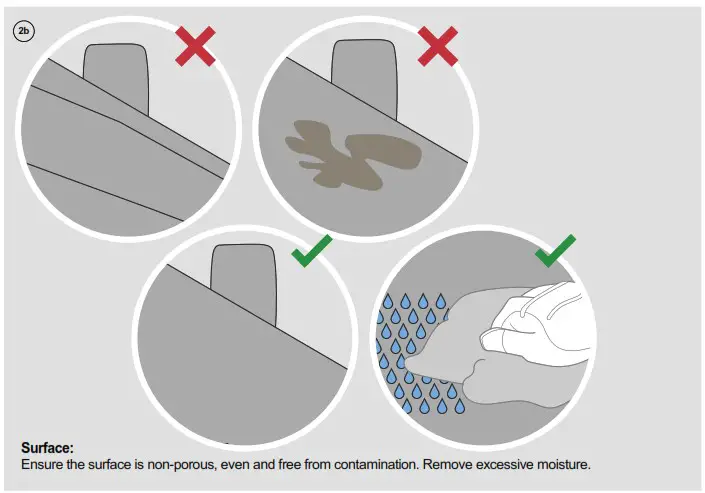 2b

Surface:
Ensure the surface is non-porous, even and free from contamination. Remove excessive moisture.