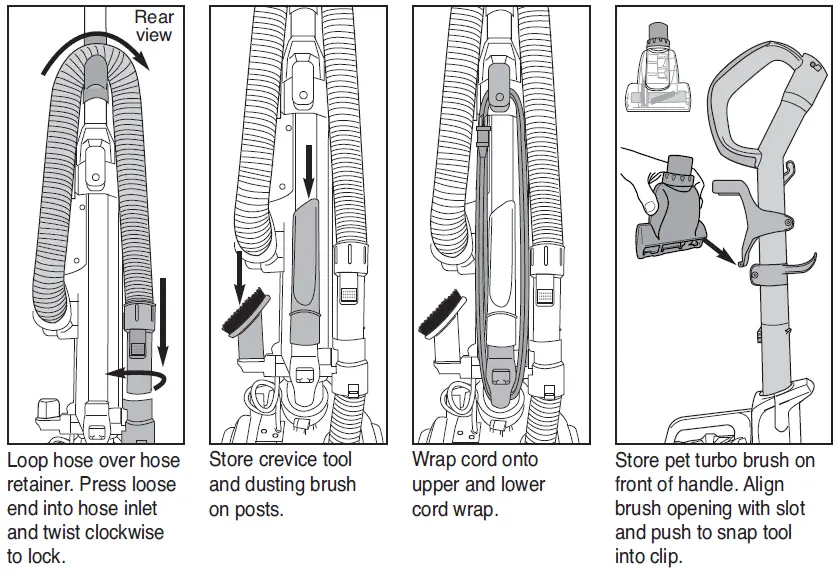 Rear view

Loop hose over hose retainer. Press loose end into hose inlet and twist clockwise to lock.

Store crevice tool and dusting brush on posts.

Wrap cord onto upper and lower cord wrap.

Store pet turbo brush on front of handle. Align brush opening with slot and push to snap tool into clip.