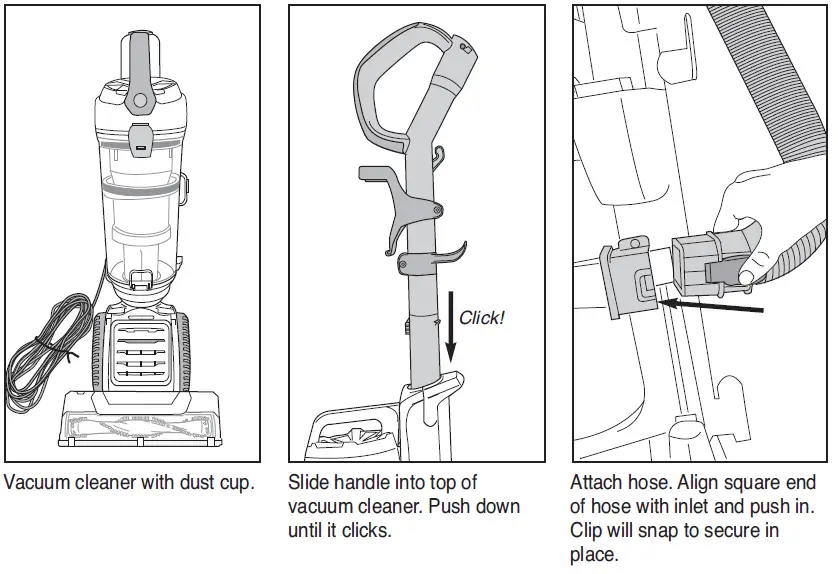 Vacuum cleaner with dust cup.

Click!

Slide handle into top of vacuum cleaner. Push down until it clicks.

Attach hose. Align square end of hose with inlet and push in. Clip will snap to secure in place.