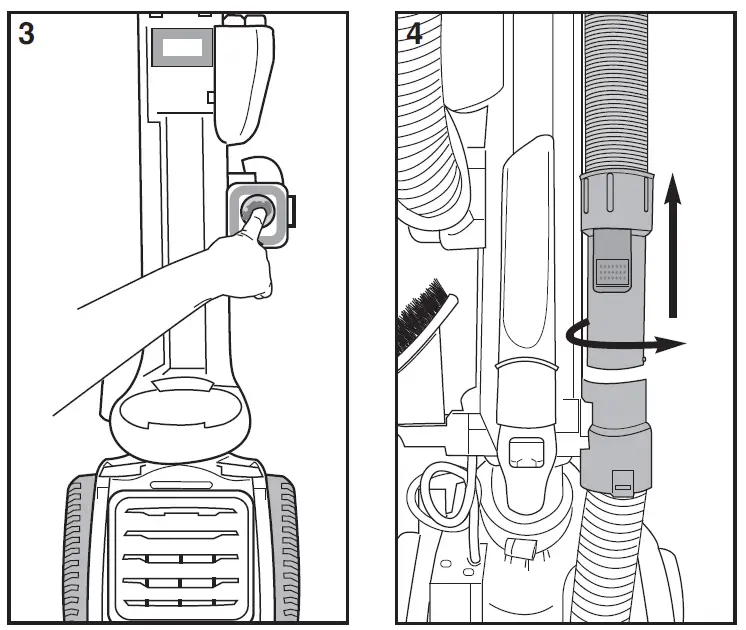 3

4