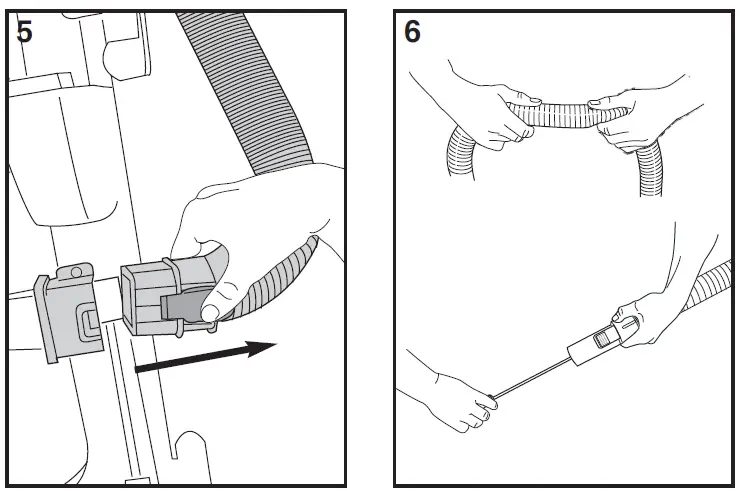 5

6