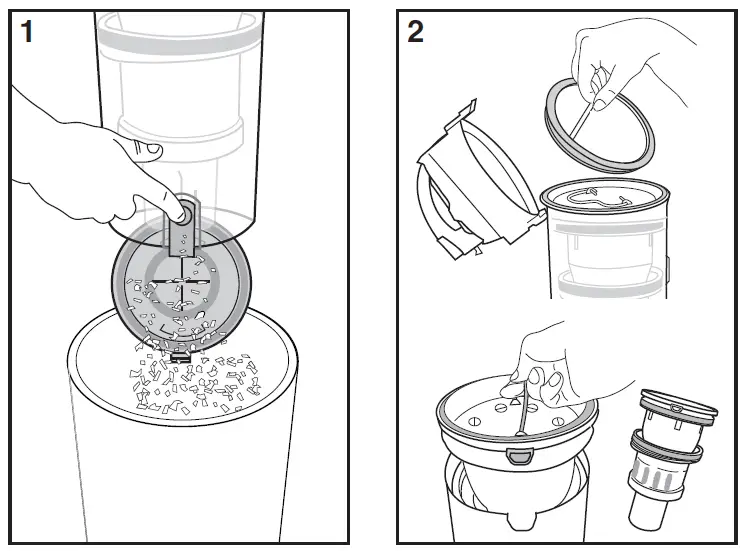 1

2