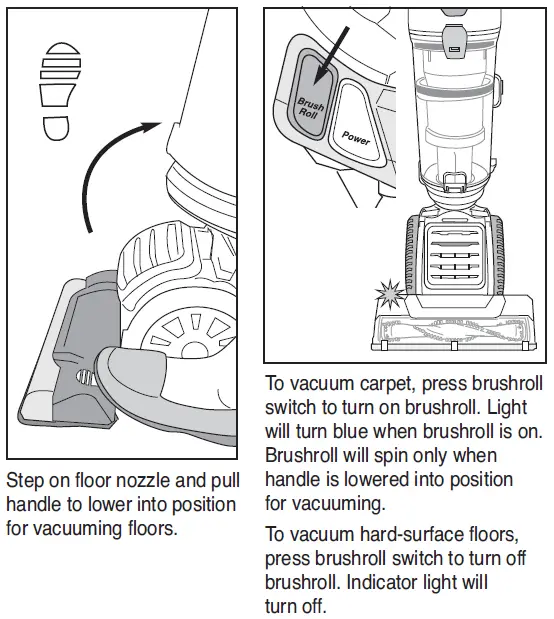 Step on floor nozzle and pull handle to lower into position for vacuuming floors.

Brush Roll

Power

To vacuum carpet, press brushroll switch to turn on brushroll. Light will turn blue when brushroll is on. Brushroll will spin only when handle is lowered into position for vacuuming.

To vacuum hard-surface floors, press brushroll switch to turn off brushroll. Indicator light will turn off.