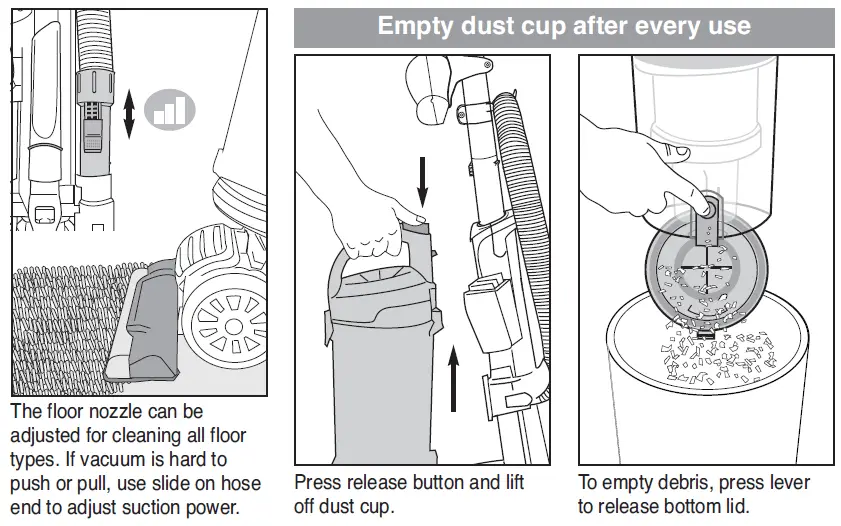 The floor nozzle can be adjusted for cleaning all floor types. If vacuum is hard to push or pull, use slide on hose end to adjust suction power.

Empty dust cup after every use

Press release button and lift off dust cup.

To empty debris, press lever to release bottom lid.