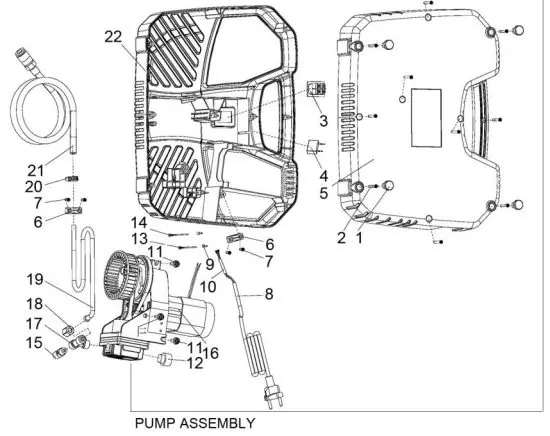 22
3
4
5
2
1
21
20
7
6
14
13
11
9
6
7
10
8
19
18
17
15
11
16
12
PUMP ASSEMBLY