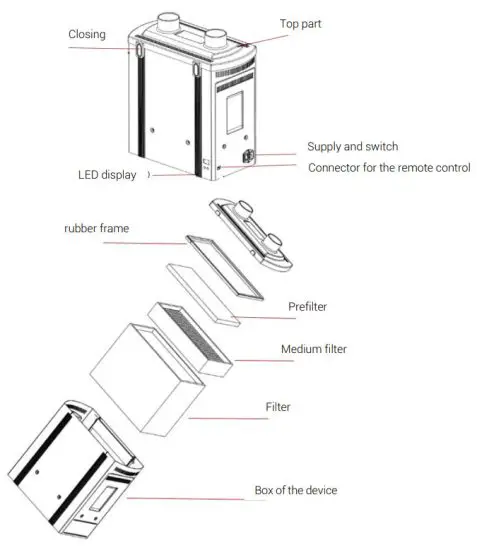 Closing

Top part

Supply and switch

Connector for the remote control

LED display

rubber frame

Prefilter

Medium filter

Filter

Box of the device