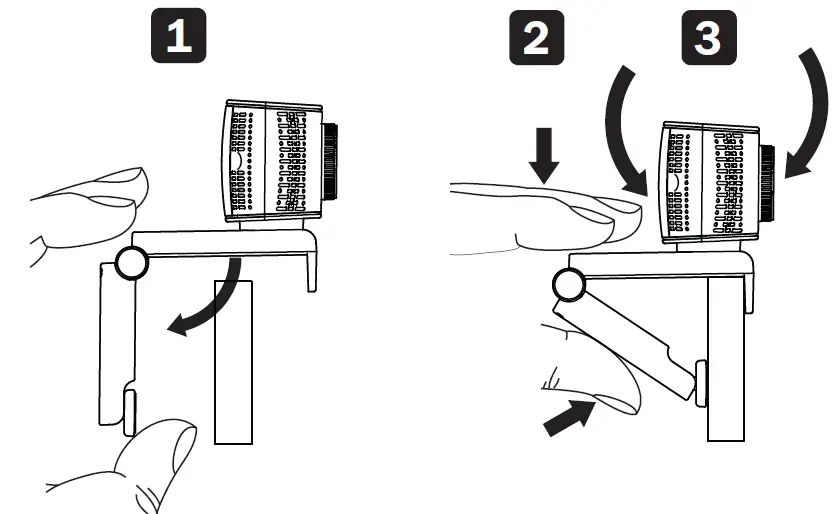 1

2

3