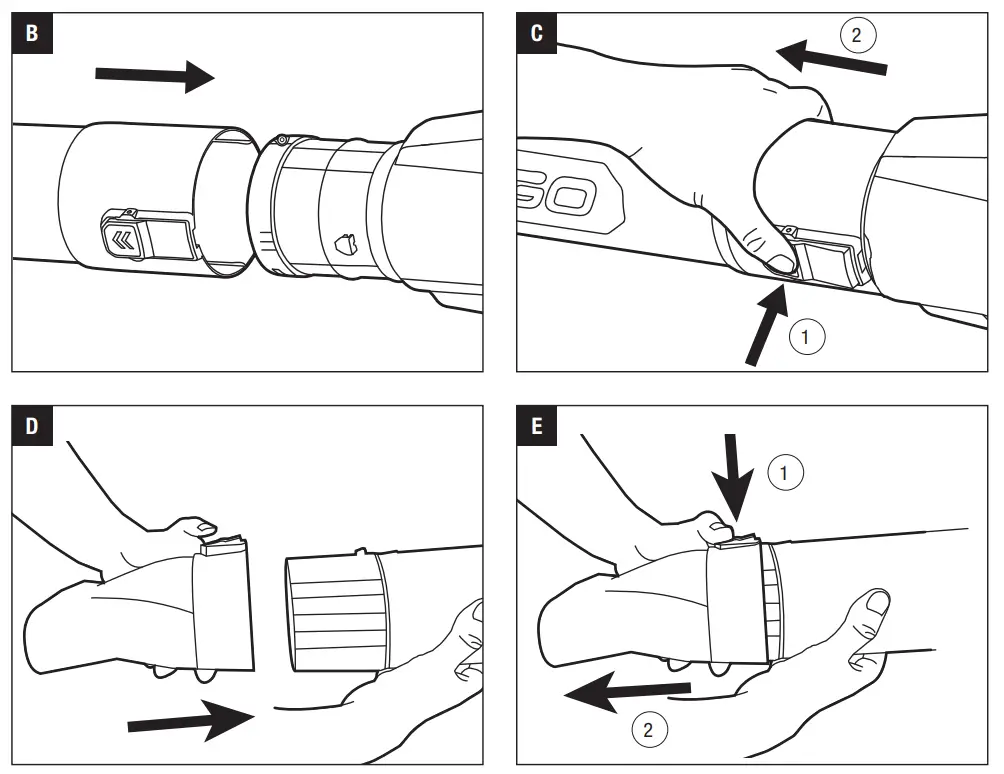 B

C

2

GO

1

D

E

1

2