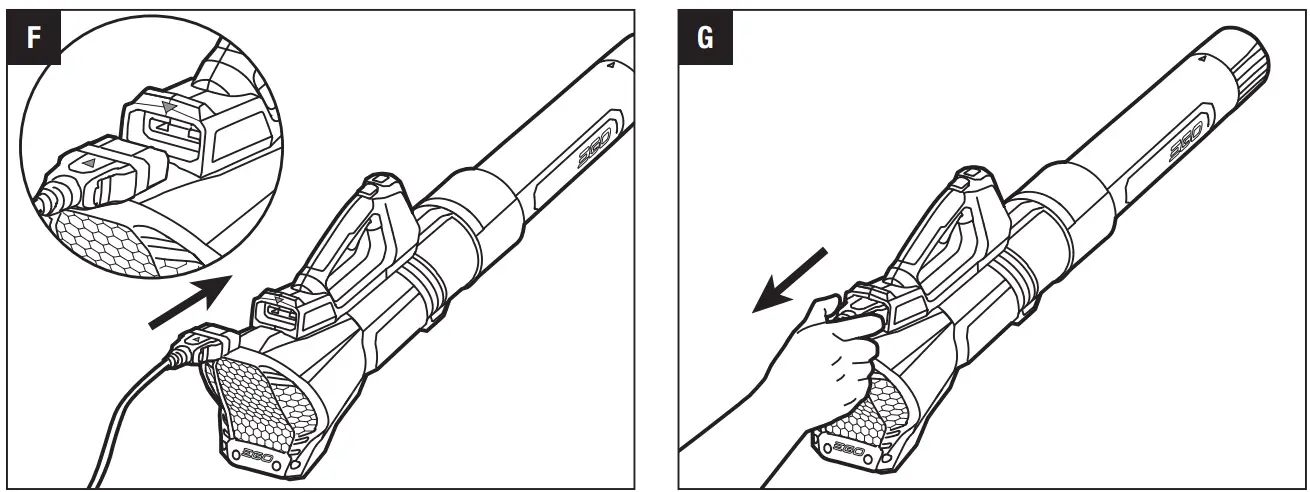 F

EGO

EGO

G

EGO

EGO