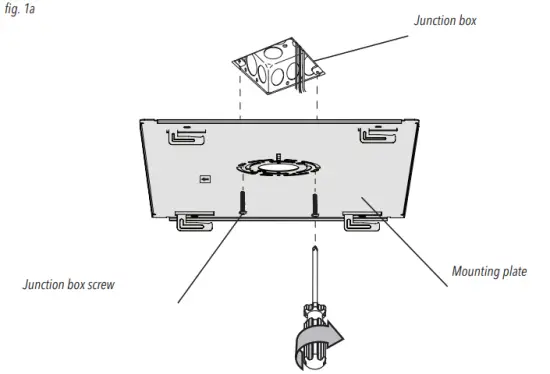 fig. 1a

Junction box

Junction box screw

Mounting plate