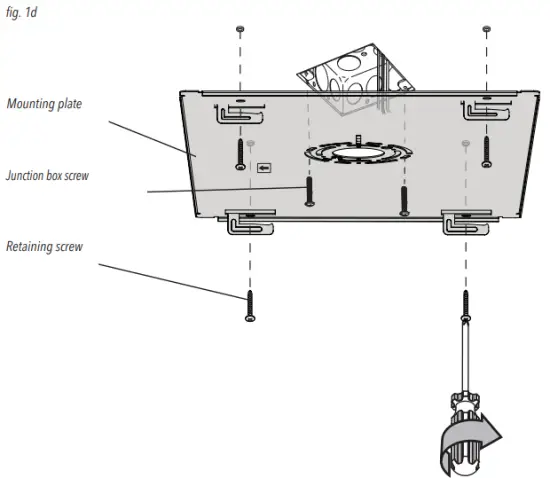 fig. 1d

Mounting plate

Junction box screw

Retaining screw