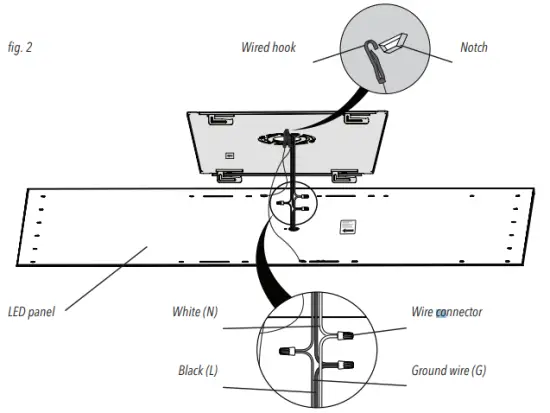 fig. 2

Wired hook

Notch

LED panel

White (N)

Wire connector

Black (L)

Ground wire (G)