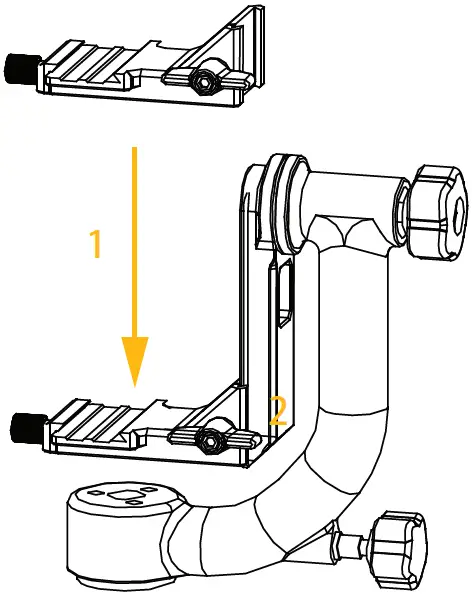 1

2