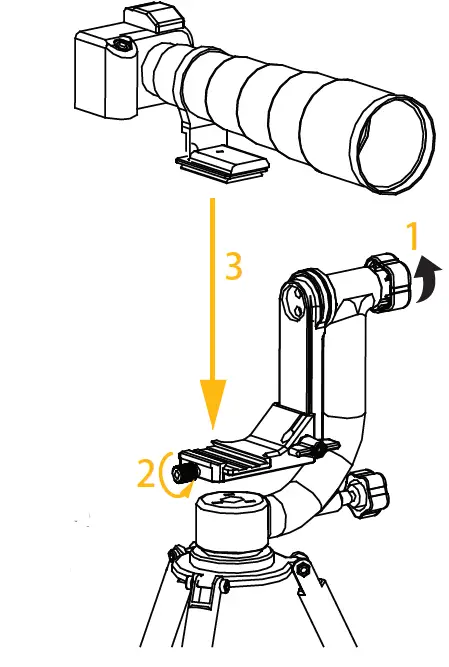 1

3

2