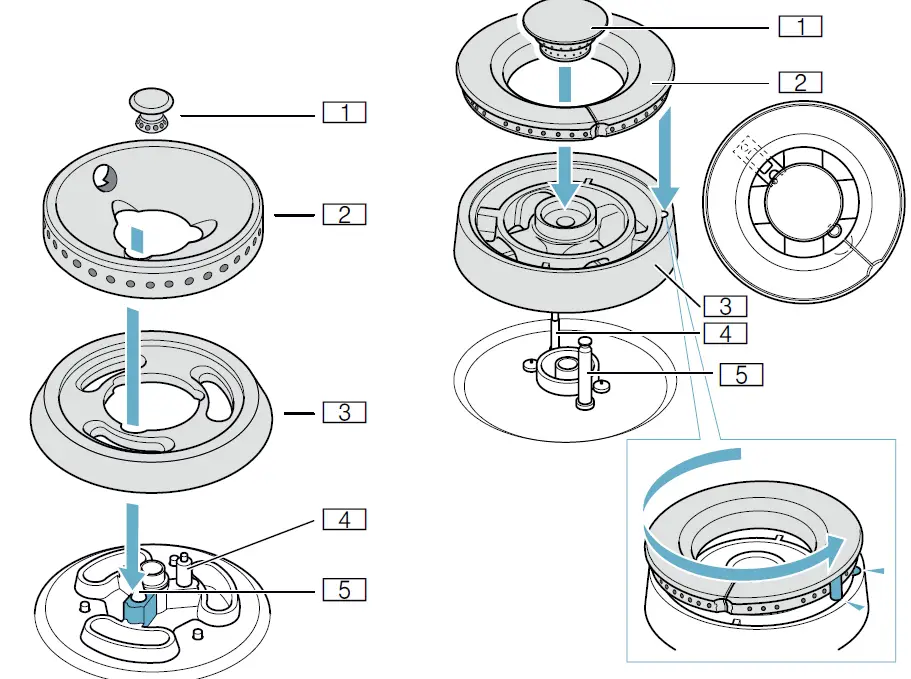 1
2
3
4
5
1
2
3
4
5