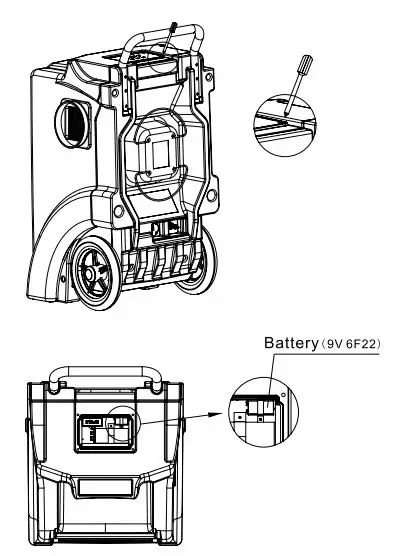 Battery (9V 6F22)