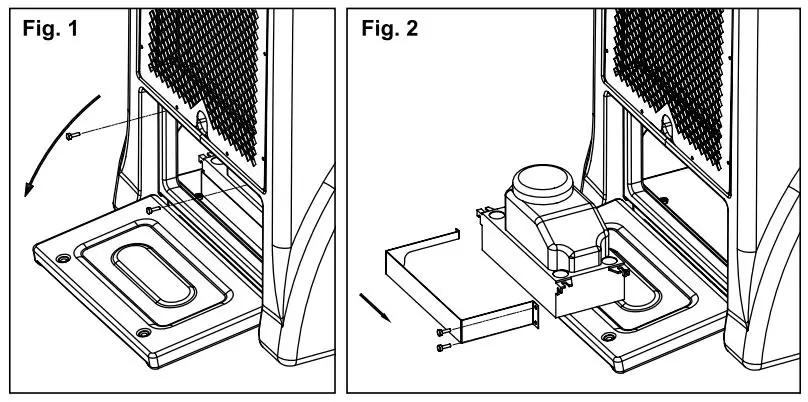 Fig. 1

Fig. 2