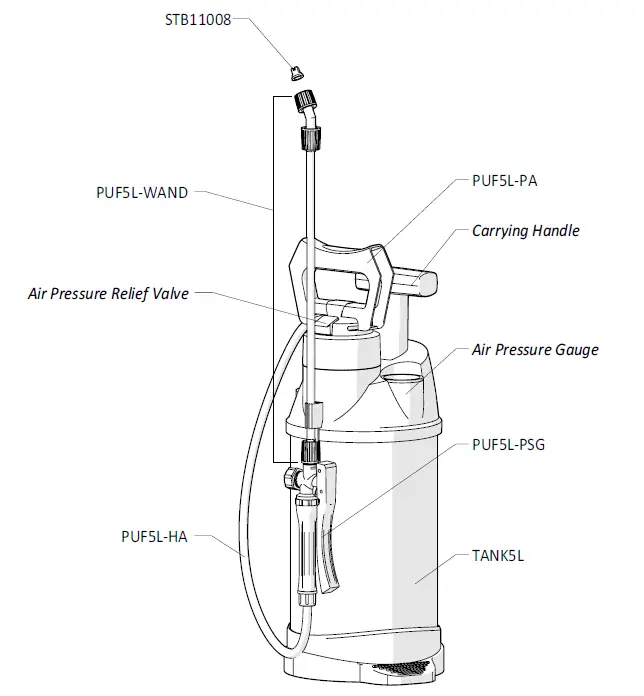 STB11008

PUF5L-WAND

PUF5L-PA

Carrying Handle

Air Pressure Relief Valve

Air Pressure Gauge

PUF5L-PSG

PUF5L-HA

TANK5L