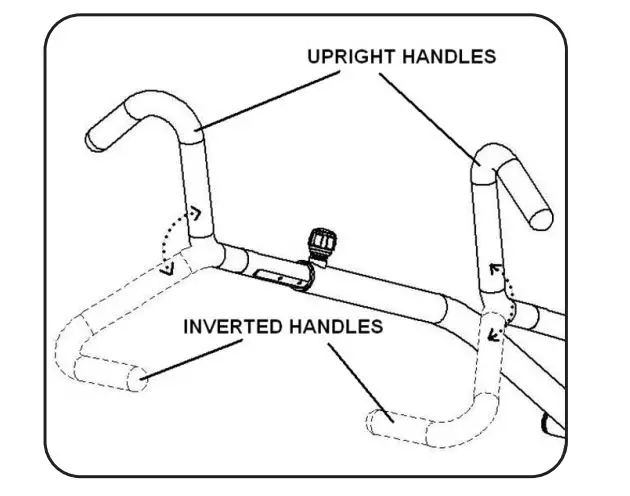 UPRIGHT HANDLES

INVERTED HANDLES