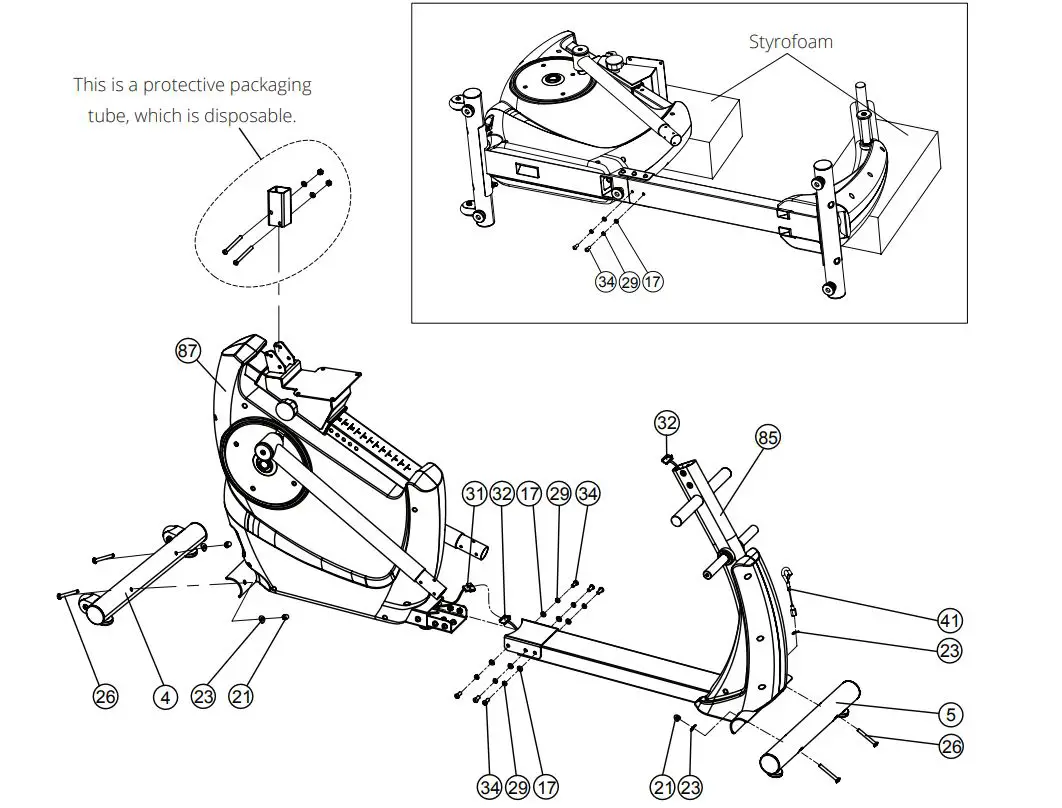 This is a protective packaging tube, which is disposable.

Styrofoam

34 29 17

87

32

85

31 32 17 29 34

41

23

5

26

26 4 23 21

34 29 17

21 23