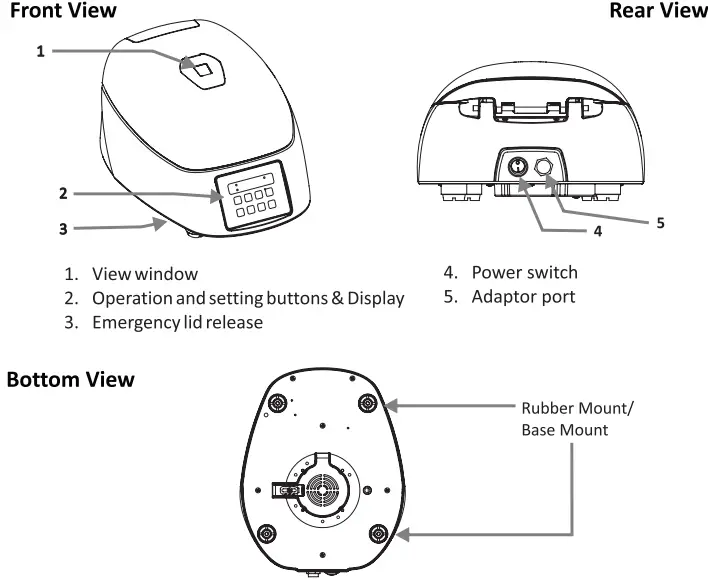 Front View

Rear View

1

2

3

4

5

1. View window
2. Operation and setting buttons & Display
3. Emergency lid release

4. Power switch
5. Adaptor port

Bottom View

Rubber Mount/
Base Mount