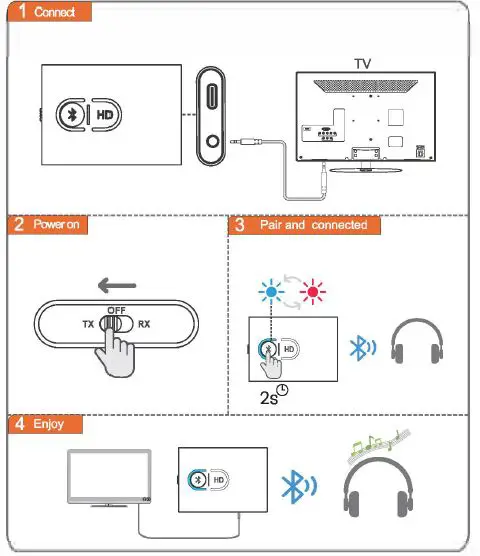 1 Connect

HD

TV

2 Power on

OFF
TX
RX

3 Pair and connected

HD

2s

4 Enjoy

HD