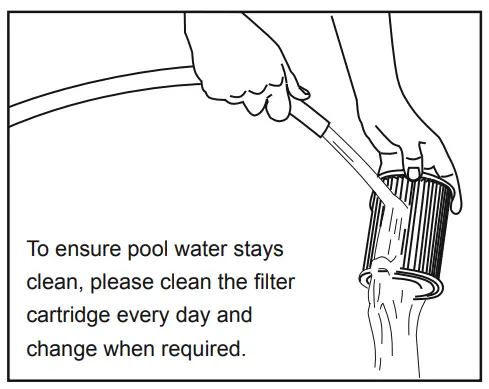 To ensure pool water stays clean, please clean the filter cartridge every day and change when required.