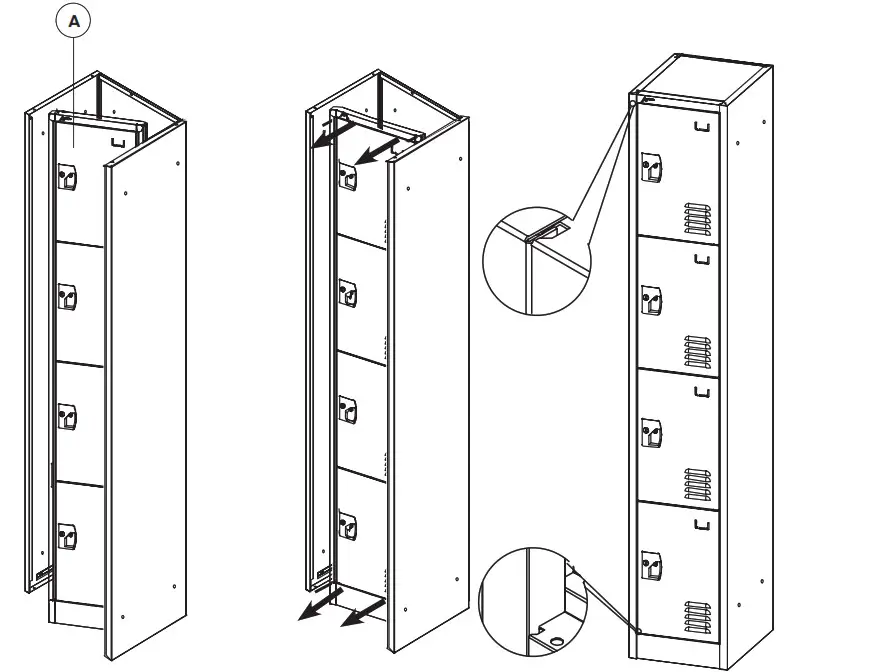 A