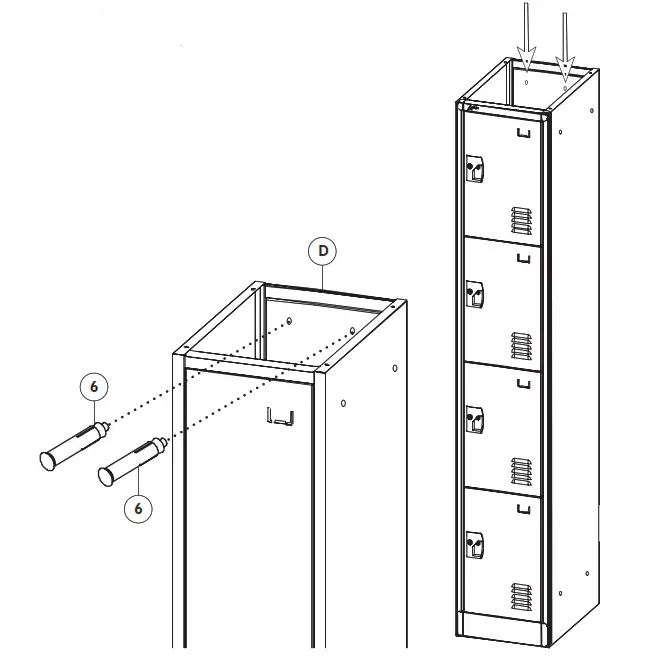 D

6

6