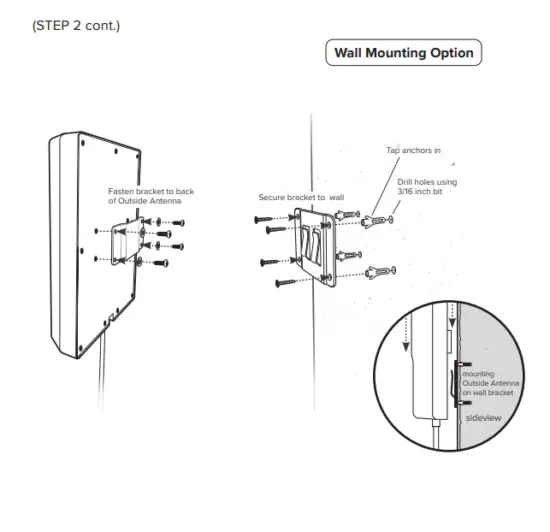 (STEP 2 cont.)

Wall Mounting Option

Fasten bracket to back of Outside Antenna

Secure bracket to wall

Tap anchors in

Drill holes using 3/16 inch bit

mounting Outside Antenna on wall bracket

sideview