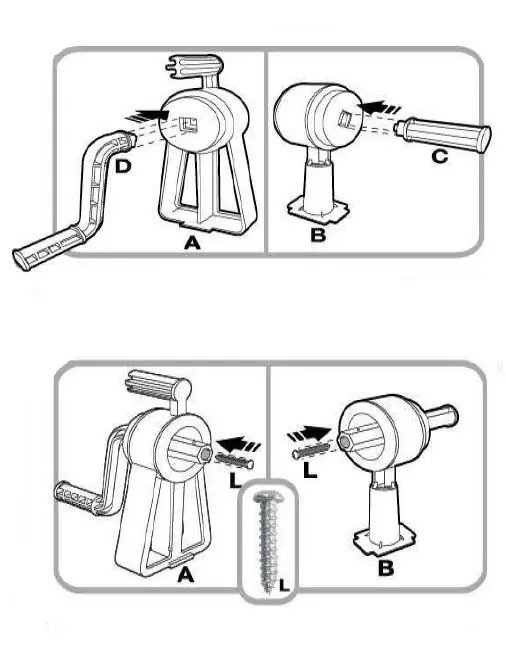 D
A
B
C
L
A
L
L
B