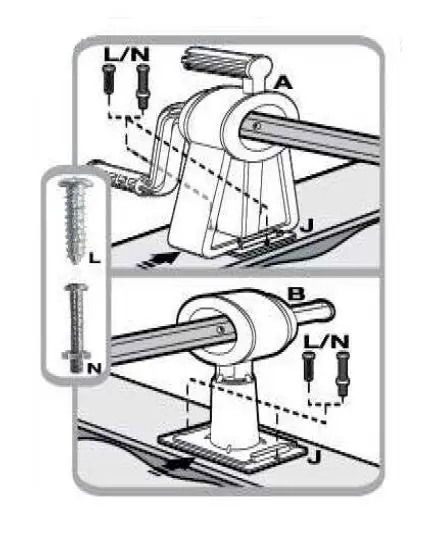 L/N
A
J
L
N
B
L/N
J