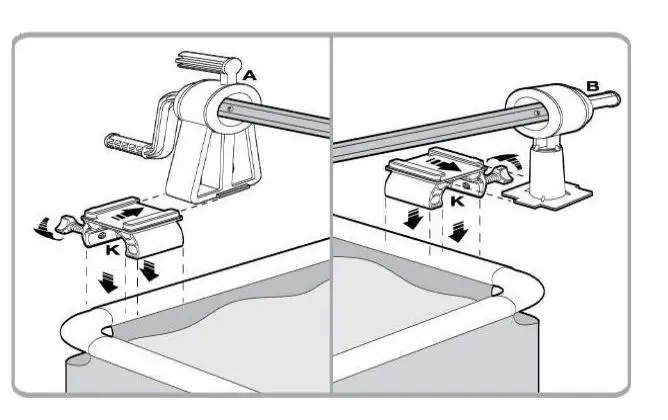 A
K
B
K