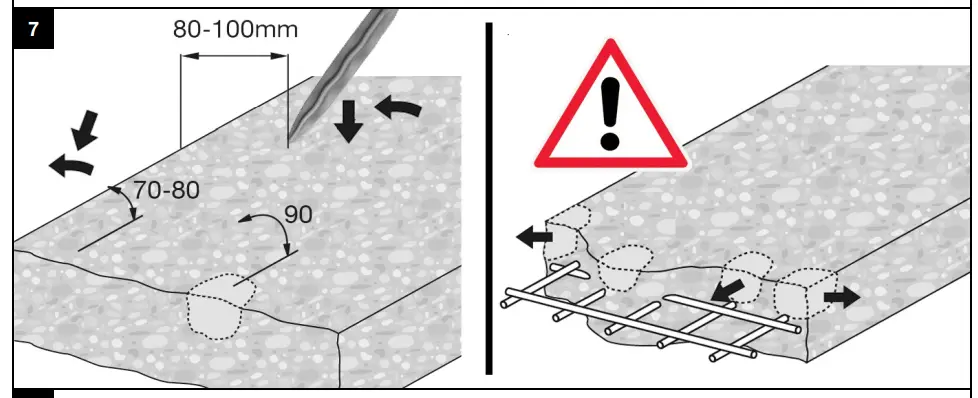 7

80-100mm

70-80

90