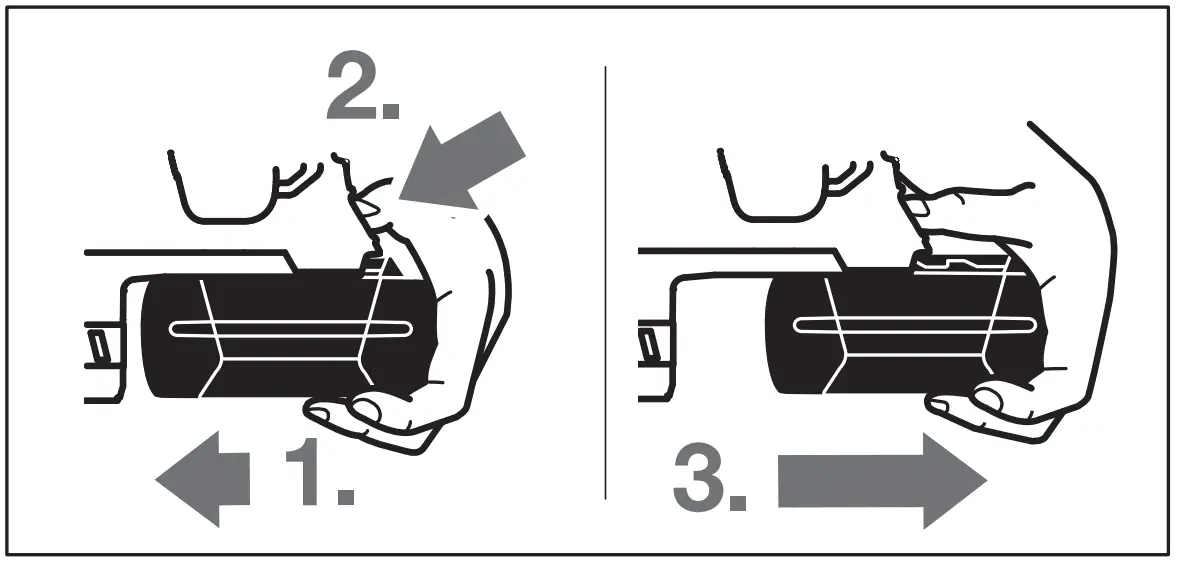 2.

1.

3.