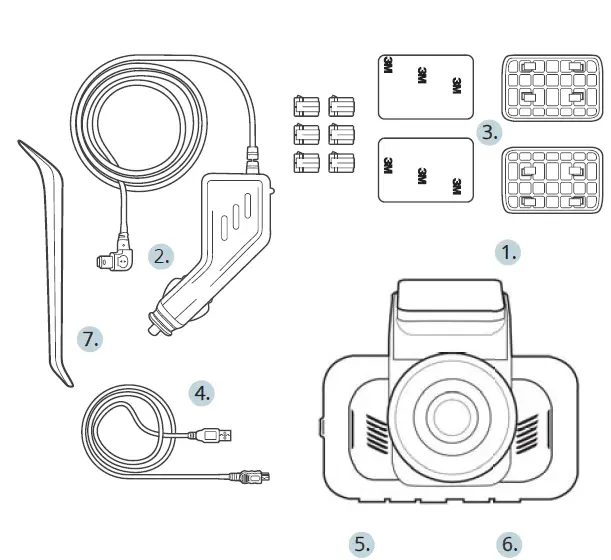 3M
3M
3M
3.
3M
3M
3M
2.
1.
7.
4.
5.
6.