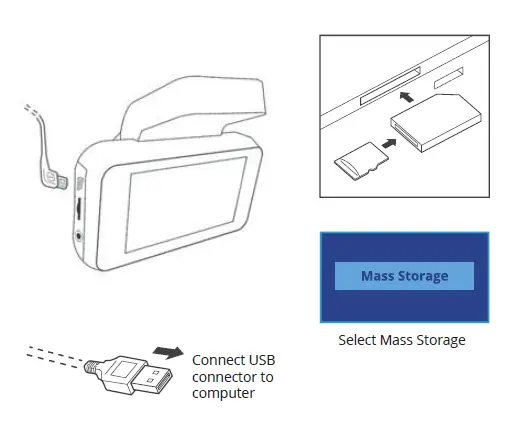 Mass Storage

Select Mass Storage

Connect USB connector to computer