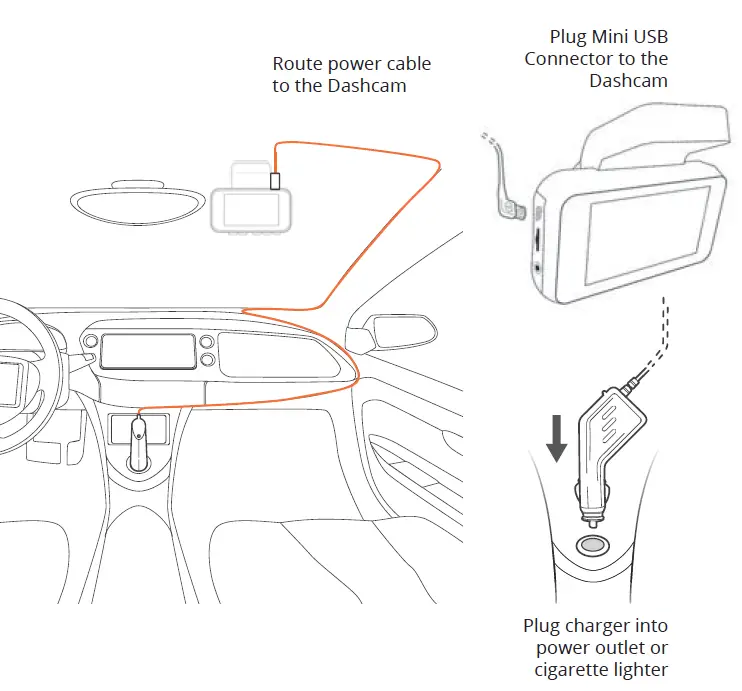 Route power cable to the Dashcam

Plug Mini USB Connector to the Dashcam

Plug charger into power outlet or cigarette lighter