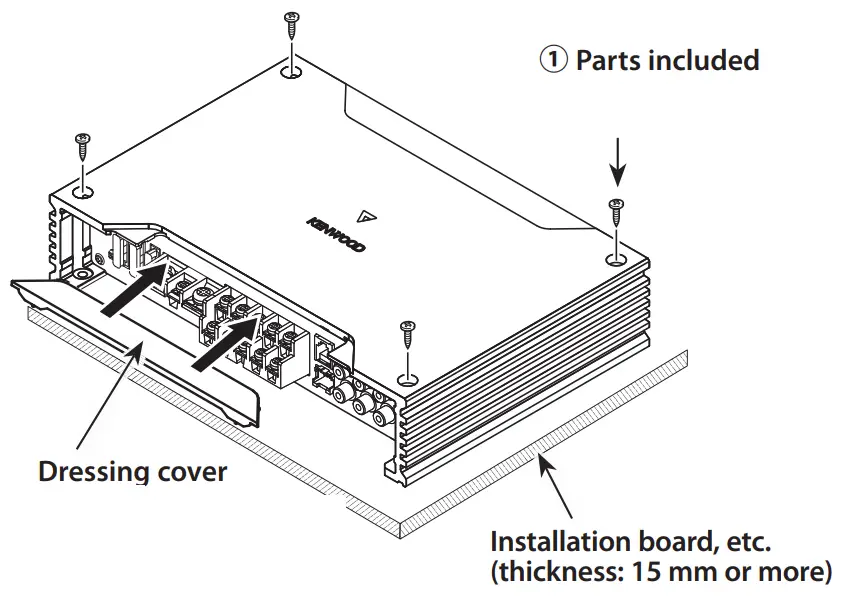 ① Parts included

KENWOOD

Dressing cover

Installation board, etc.
(thickness: 15 mm or more)