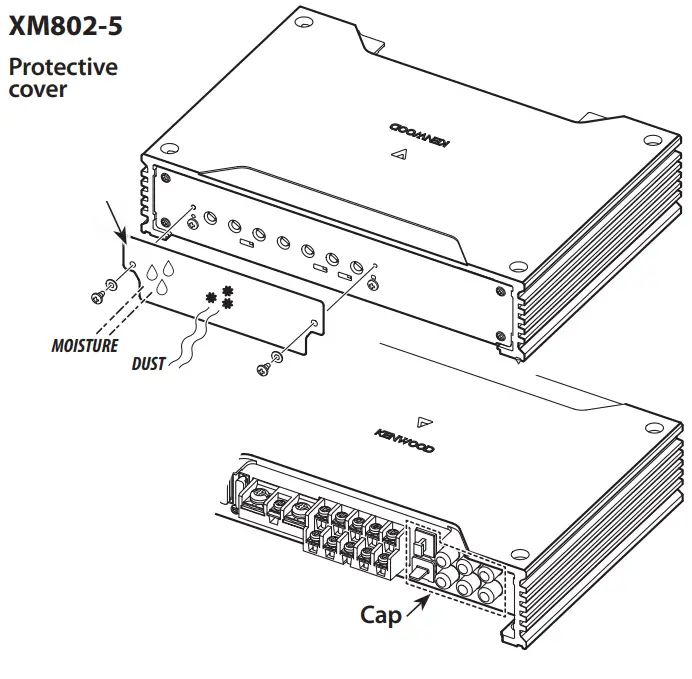 XM802-5

Protective cover

KENWOOD

MOISTURE

DUST

KENWOOD

Cap