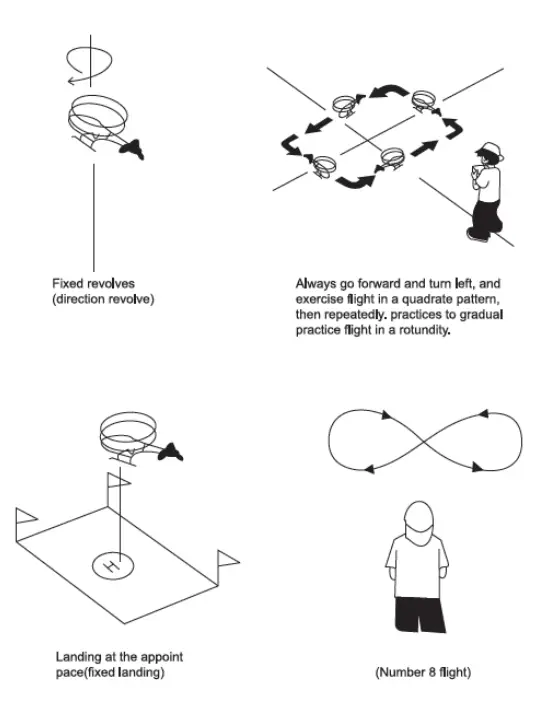 Fixed revolves
(direction revolve)

Always go forward and turn left, and exercise flight in a quadrate pattern, then repeatedly. practices to gradual practice flight in a rotundity.

H

Landing at the appoint pace(fixed landing)

(Number 8 flight)