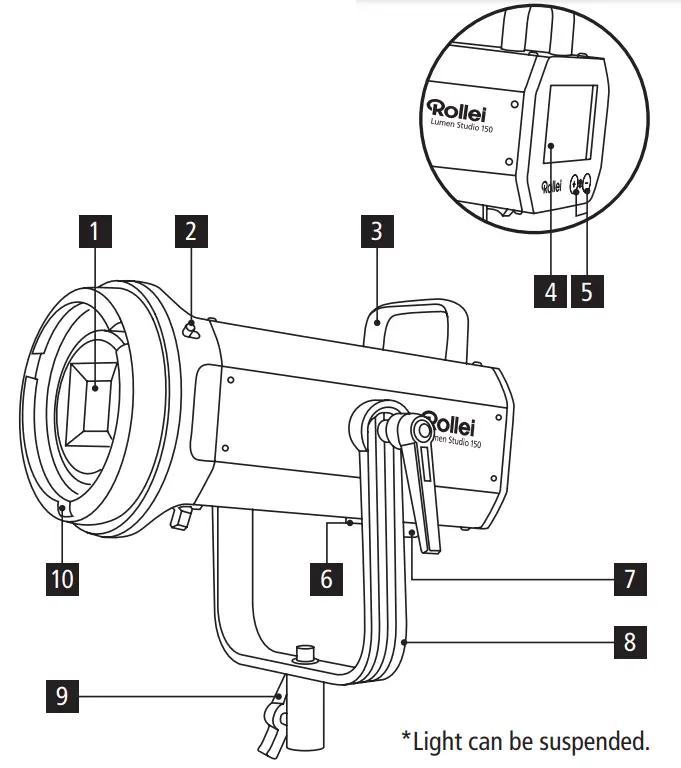 Rollei
Lumen Studio 150
Rollei
+
−
1
2
3
4
5
Rollei
Lumen Studio 150
10
6
7
8
9
*Light can be suspended.