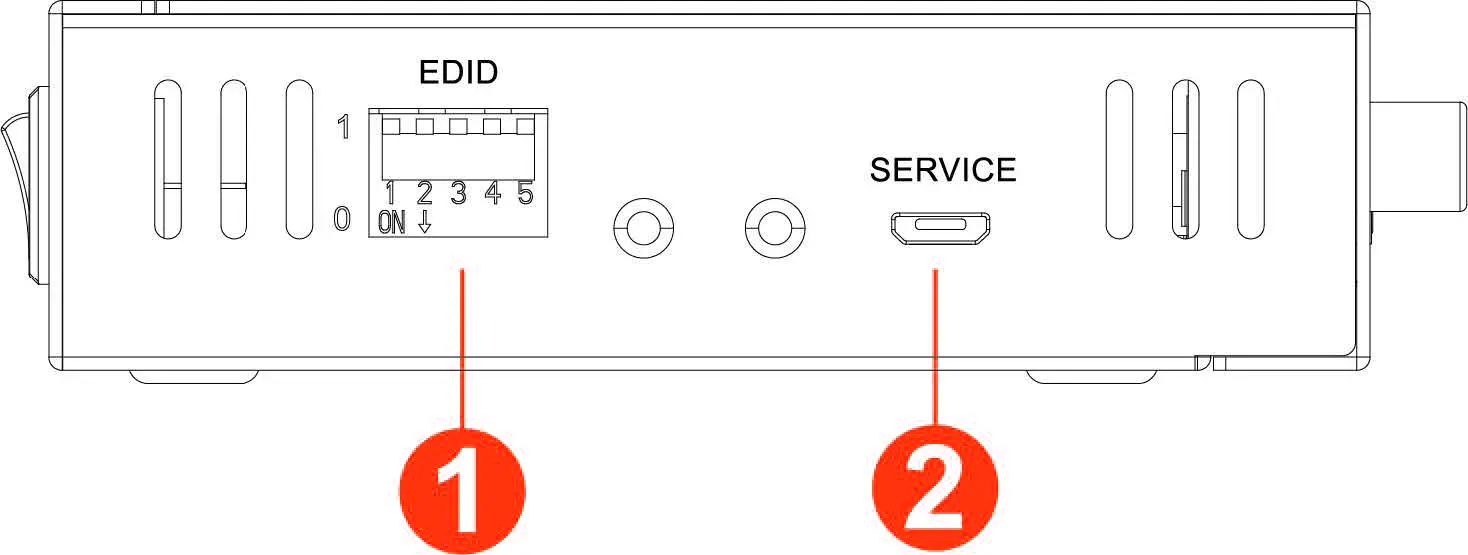 EDID

1

0

1 2 3 4 5

ON ↓

SERVICE

1

2