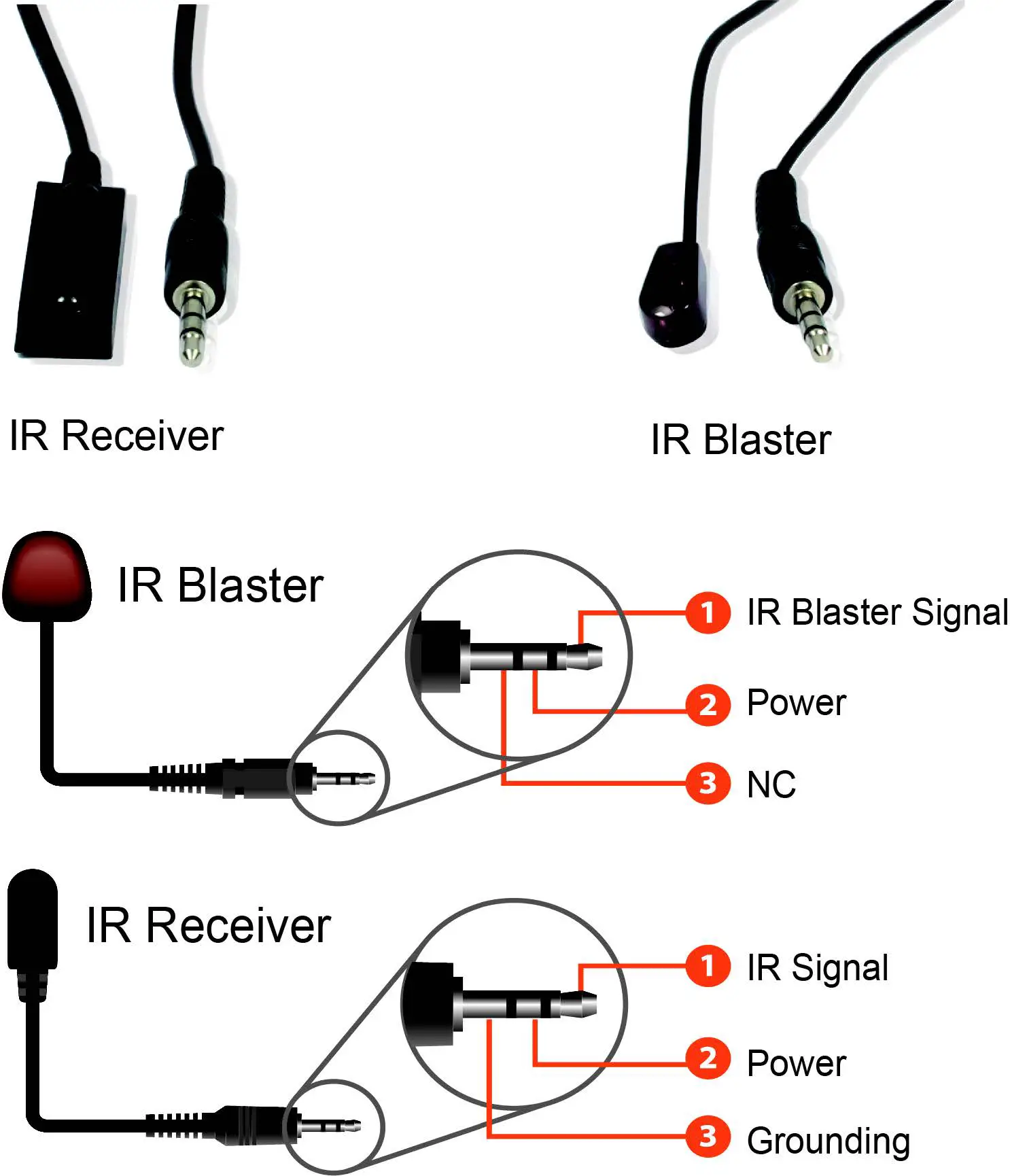 IR Receiver

IR Blaster

IR Blaster

1 IR Blaster Signal

2 Power

3 NC

IR Receiver

1 IR Signal

2 Power

3 Grounding