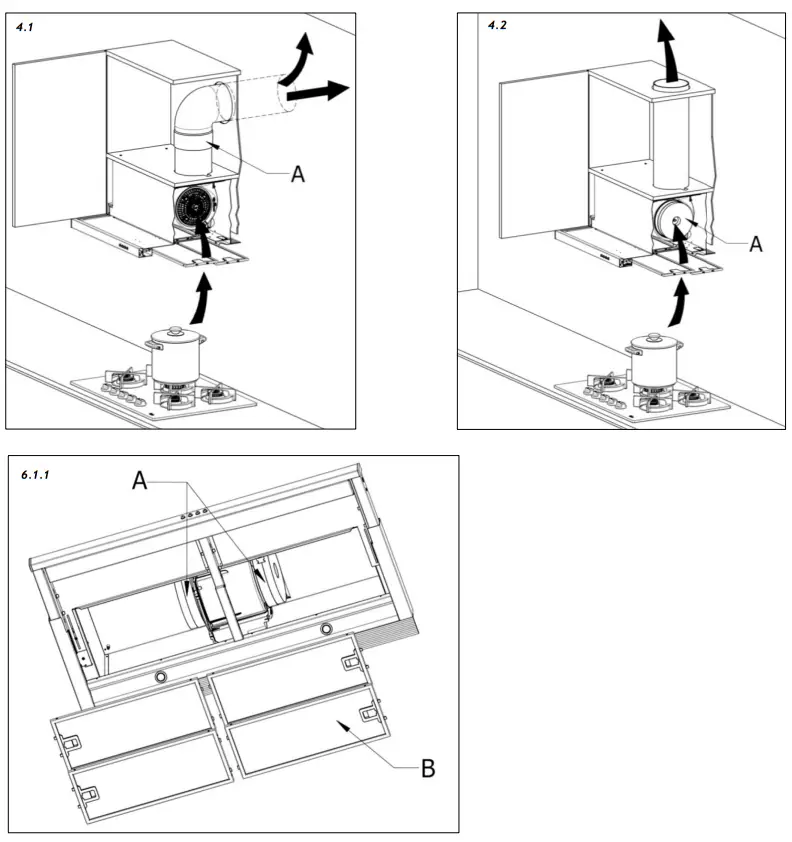 4.1

A

4.2

A

6.1.1

A

B