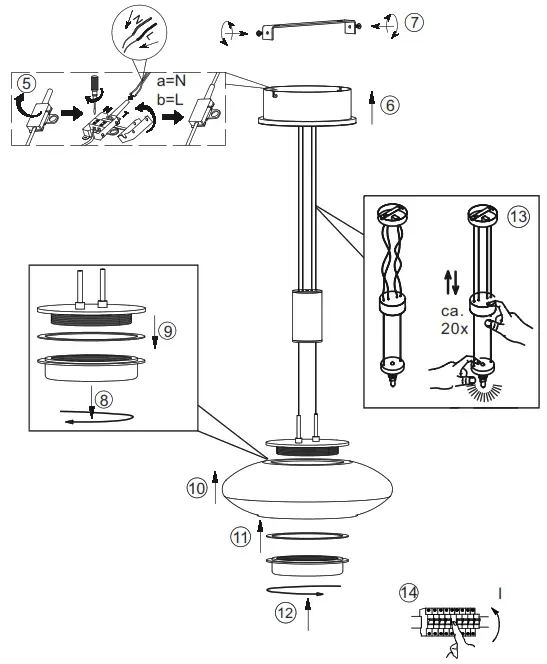 N
L
7
5
a=N
b=L
6
13
ca.
20x
9
8
10
11
12
14
I