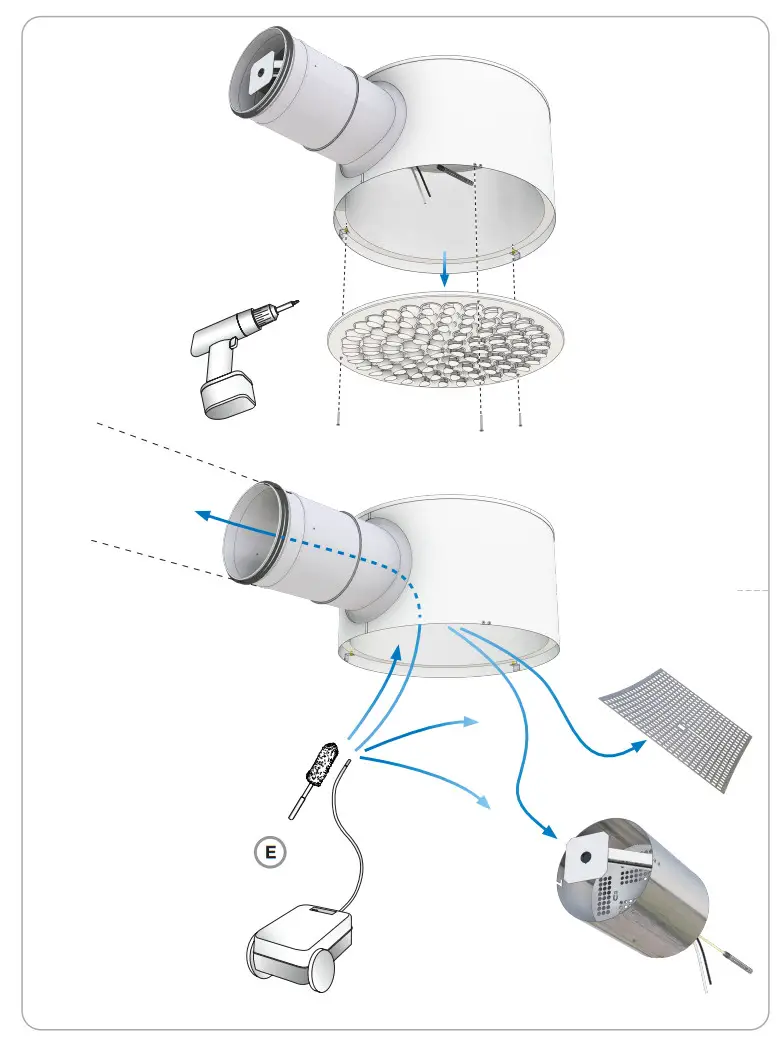 E