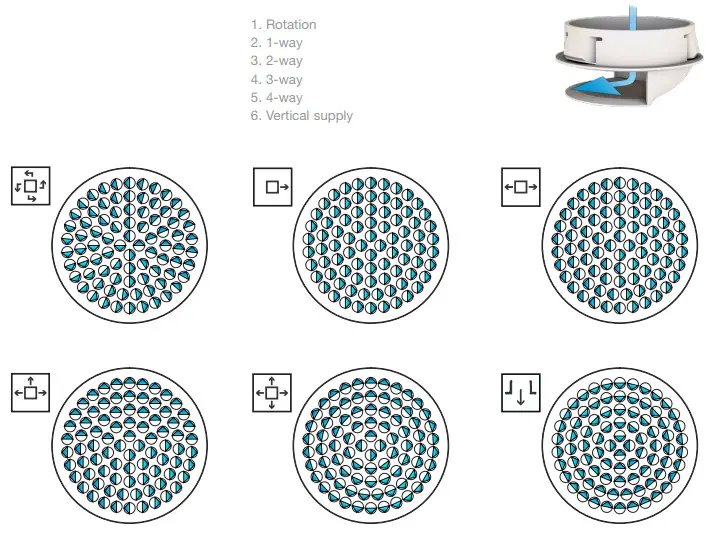 1. Rotation
2. 1-way
3. 2-way
4. 3-way
5. 4-way
6. Vertical supply