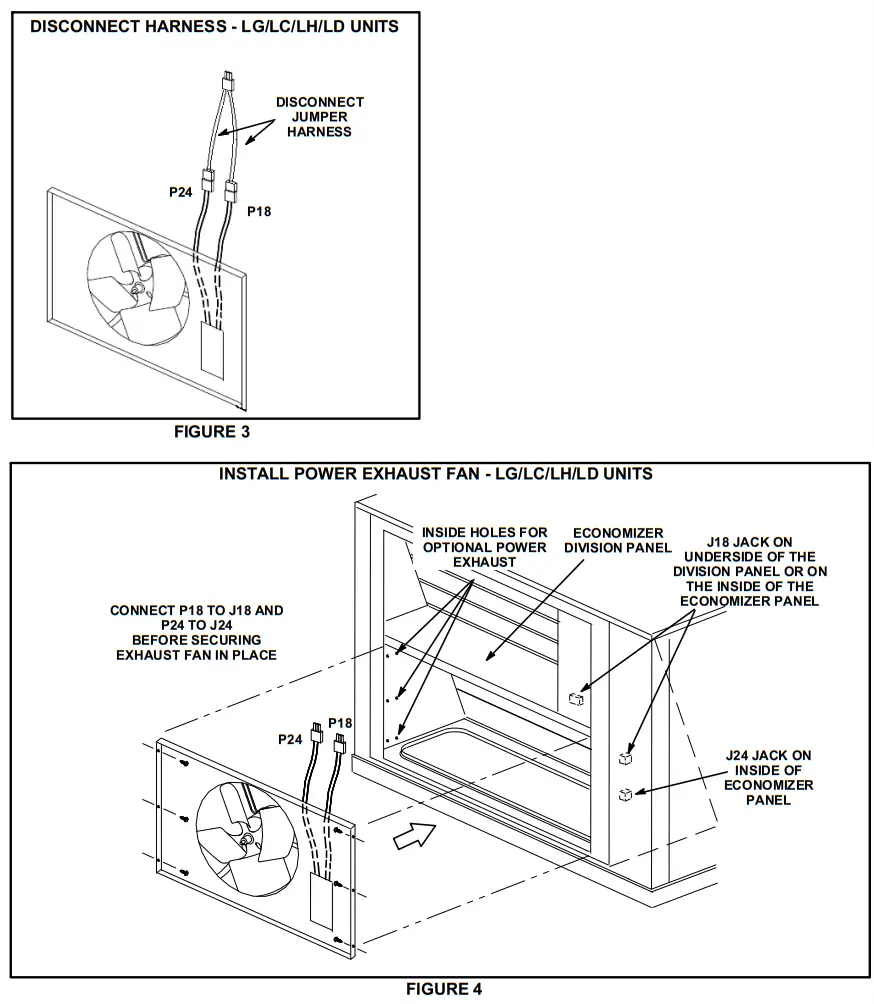 DISCONNECT HARNESS - LG/LC/LH/LD UNITS

DISCONNECT JUMPER HARNESS

P24

P18

FIGURE 3

INSTALL POWER EXHAUST FAN - LG/LC/LH/LD UNITS

INSIDE HOLES FOR OPTIONAL POWER EXHAUST

ECONOMIZER DIVISION PANEL

J18 JACK ON UNDERSIDE OF THE DIVISION PANEL OR ON THE INSIDE OF THE ECONOMIZER PANEL

CONNECT P18 TO J18 AND P24 TO J24 BEFORE SECURING EXHAUST FAN IN PLACE

P24

P18

J24 JACK ON INSIDE OF ECONOMIZER PANEL

FIGURE 4